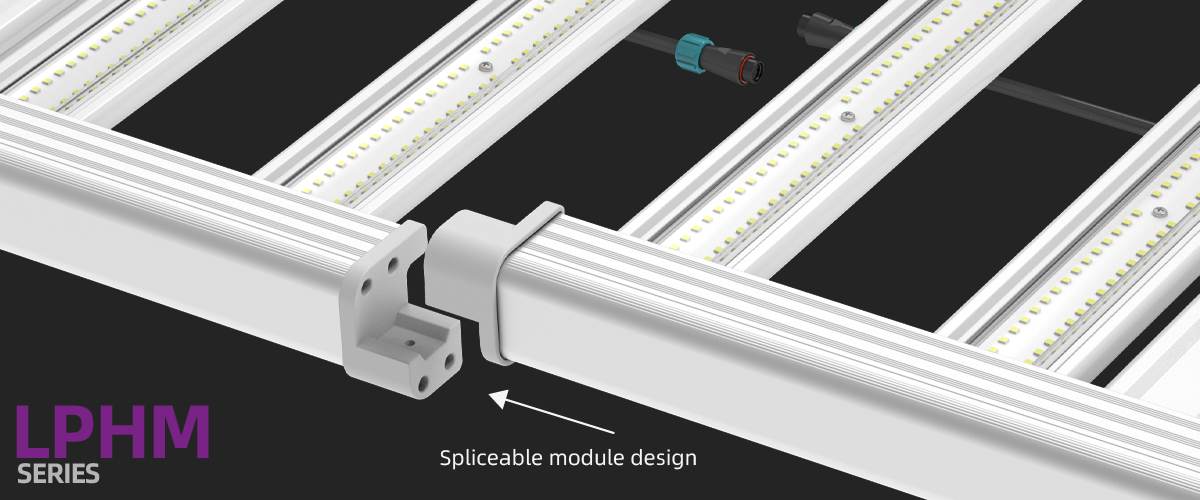 LPHM
SERIES

Spliceable module design