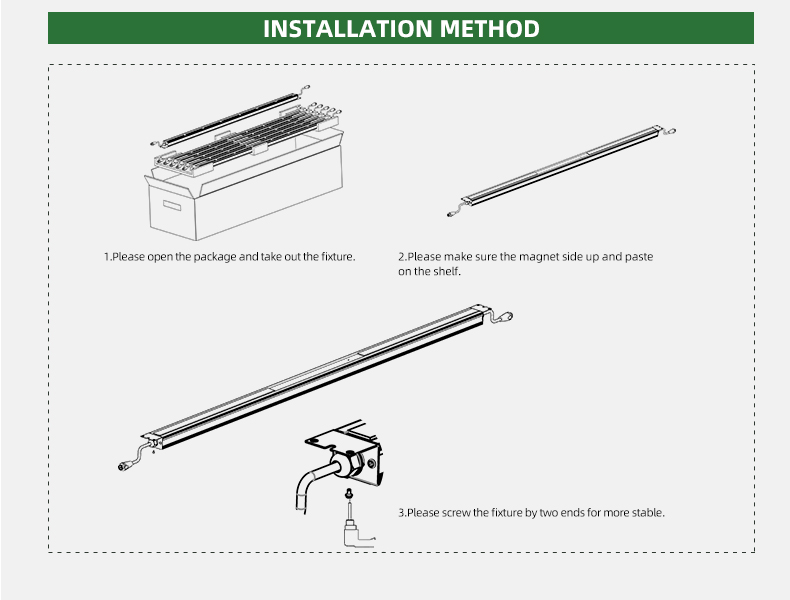 INSTALLATION METHOD

1.Please open the package and take out the fixture.

2.Please make sure the magnet side up and paste on the shelf.

3.Please screw the fixture by two ends for more stable.